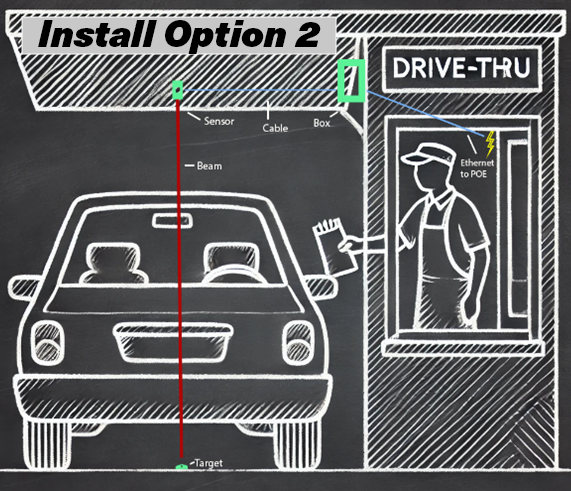 Install Option 2

DRIVE-THRU

Sensor

Cable

Box

Ethernet to POE

Beam

Target